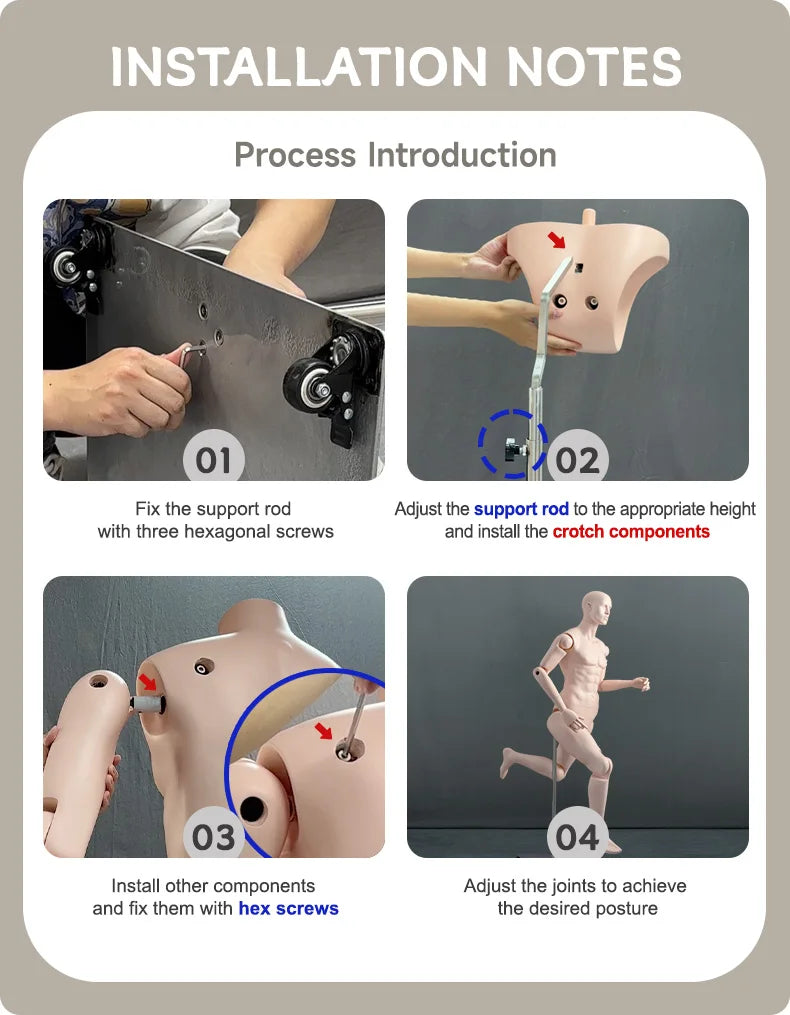 INSTALLATION NOTES

Process Introduction

01

Fix the support rod with three hexagonal screws

02

Adjust the support rod to the appropriate height and install the crotch components

03

Install other components and fix them with hex screws

04

Adjust the joints to achieve the desired posture