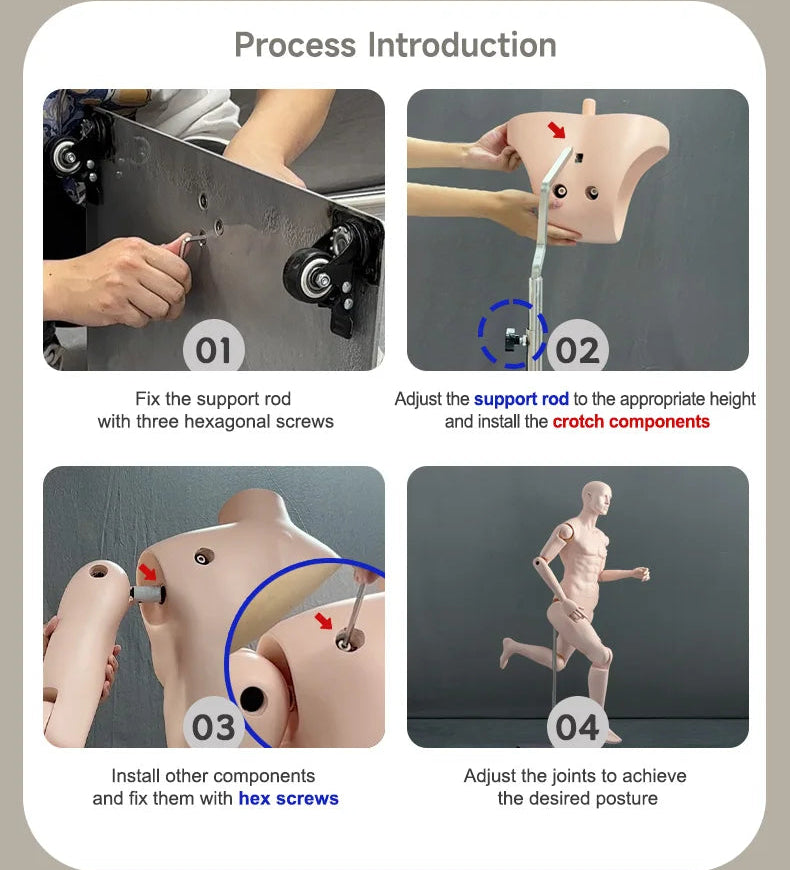 Process Introduction

01

Fix the support rod with three hexagonal screws

02

Adjust the support rod to the appropriate height and install the crotch components

03

Install other components and fix them with hex screws

04

Adjust the joints to achieve the desired posture